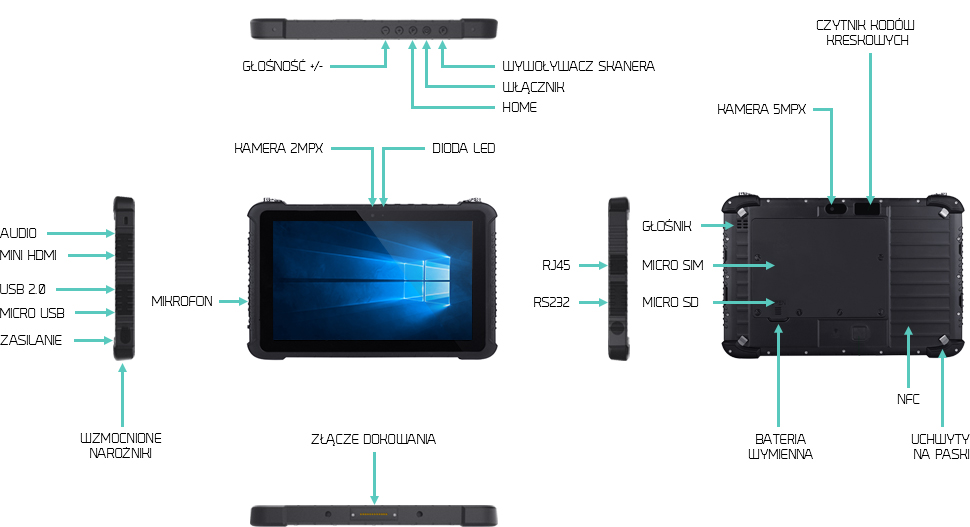 GŁOŚNOŚĆ +/-
WYWOŁYWACZ SKANERA
WŁĄCZNIK
HOME

CZYTNIK KODÓW KRESKOWYCH

KAMERA 5MPX

KAMERA 2MPX
DIODA LED

AUDIO
MINI HDMI
USB 2.0
MICRO USB
ZASILANIE

MIKROFON

RJ45
RS232

GŁOŚNIK
MICRO SIM
MICRO SD

WZMOCNIONE NAROŻNIKI

ZŁĄCZE DOKOWANIA

BATERIA WYMIENNA

NFC

UCHWYTY NA PASKI